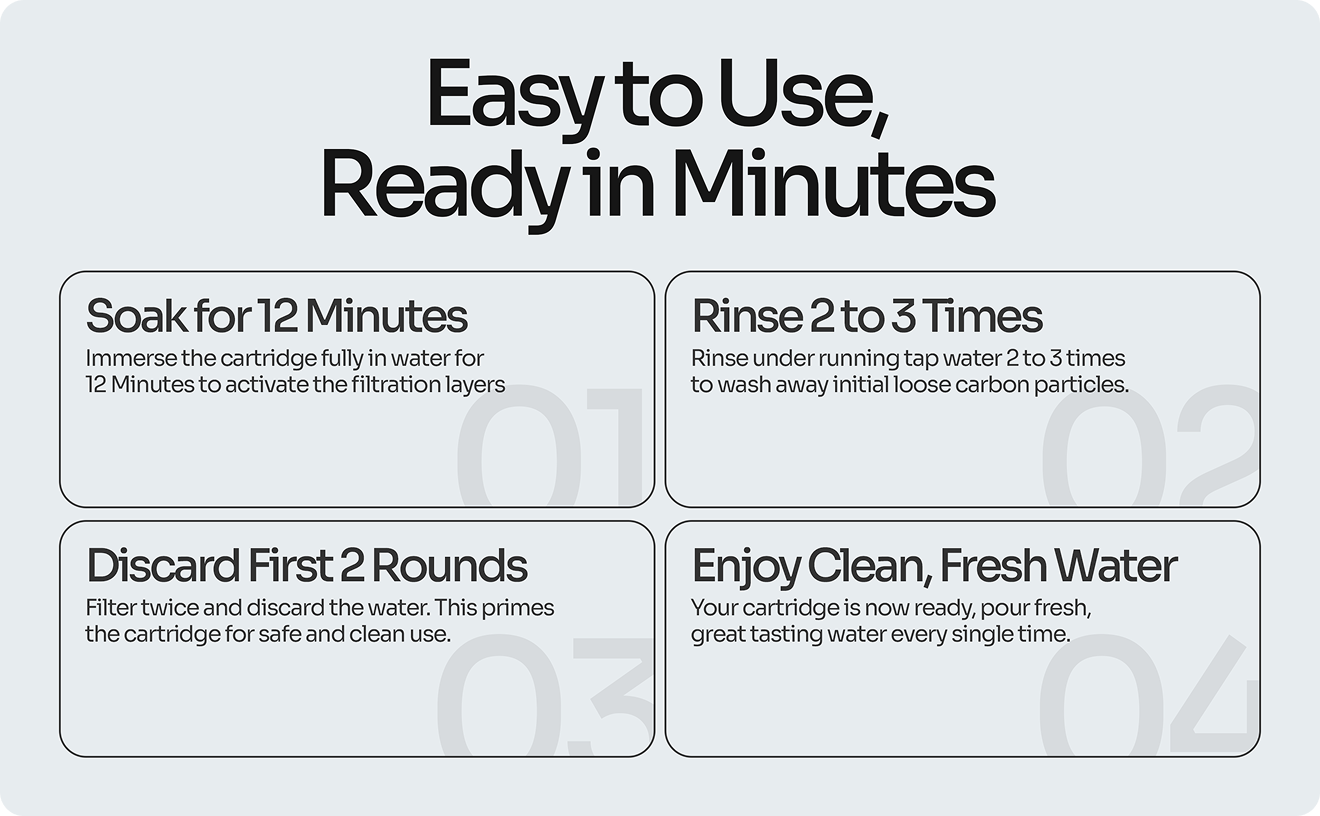 Easy to Use, Ready in Minutes

Soak for 12 Minutes
Immerse the cartridge fully in water for 12 Minutes to activate the filtration layers

01

Rinse 2 to 3 Times
Rinse under running tap water 2 to 3 times to wash away initial loose carbon particles.

02

Discard First 2 Rounds
Filter twice and discard the water. This primes the cartridge for safe and clean use.

03

Enjoy Clean, Fresh Water
Your cartridge is now ready, pour fresh, great tasting water every single time.

04